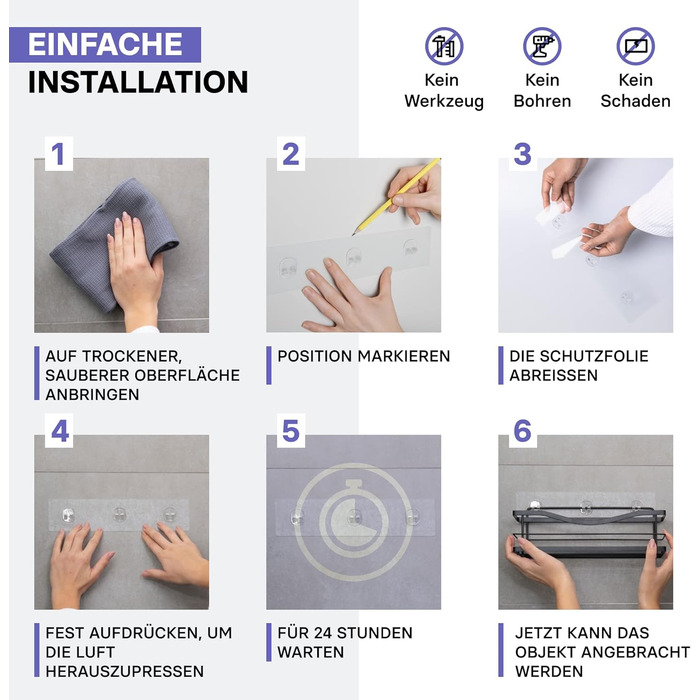 EINFACHE
INSTALLATION

Kein Werkzeug

Kein Bohren

Kein Schaden

1

AUF TROCKENER, SAUBERER OBERFLÄCHE ANBRINGEN

2

POSITION MARKIEREN

3

DIE SCHUTZFOLIE ABREISSEN

4

FEST AUFDRÜCKEN, UM DIE LUFT HERAUSZUPRESSEN

5

FÜR 24 STUNDEN WARTEN

6

JETZT KANN DAS OBJEKT ANGEBRACHT WERDEN