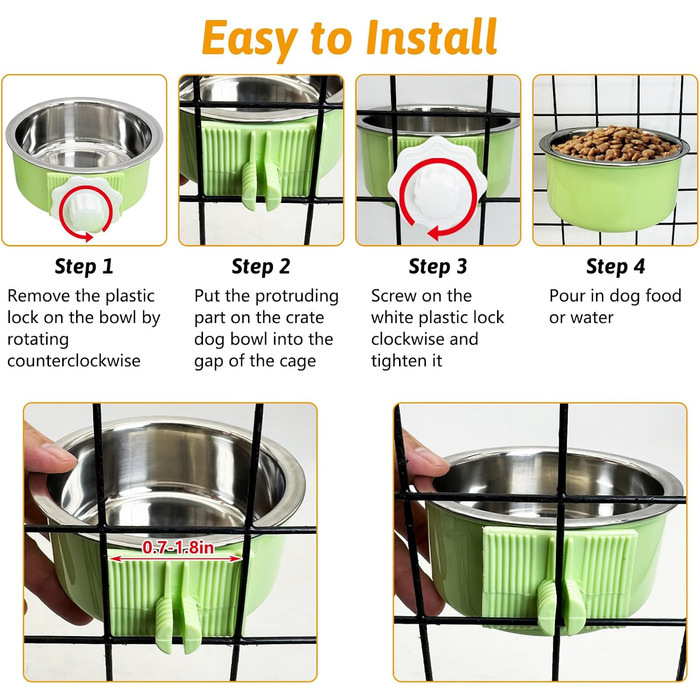 Easy to Install

Step 1
Remove the plastic lock on the bowl by rotating counterclockwise

Step 2
Put the protruding part on the crate dog bowl into the gap of the cage

Step 3
Screw on the white plastic lock clockwise and tighten it

Step 4
Pour in dog food or water

0.7-1.8in