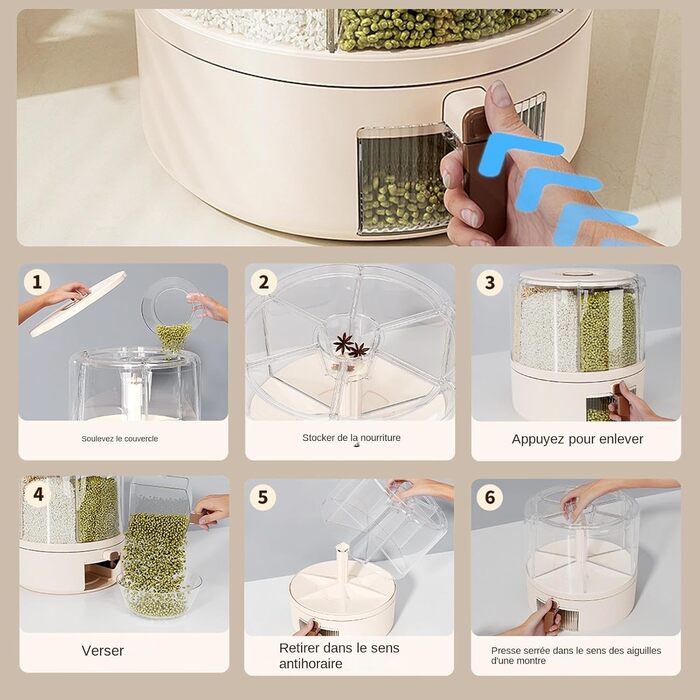 1

Soulevez le couvercle

2

Stocker de la nourriture

3

Appuyez pour enlever

4

Verser

5

Retirer dans le sens antihoraire

6

Presse serrée dans le sens des aiguilles d'une montre