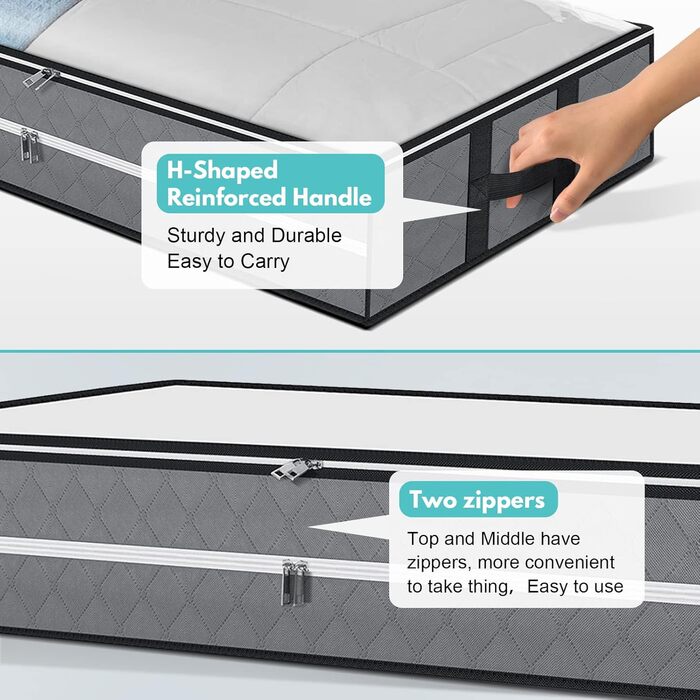 H-Shaped Reinforced Handle

Sturdy and Durable
Easy to Carry

Two zippers

Top and Middle have zippers, more convenient to take thing， Easy to use