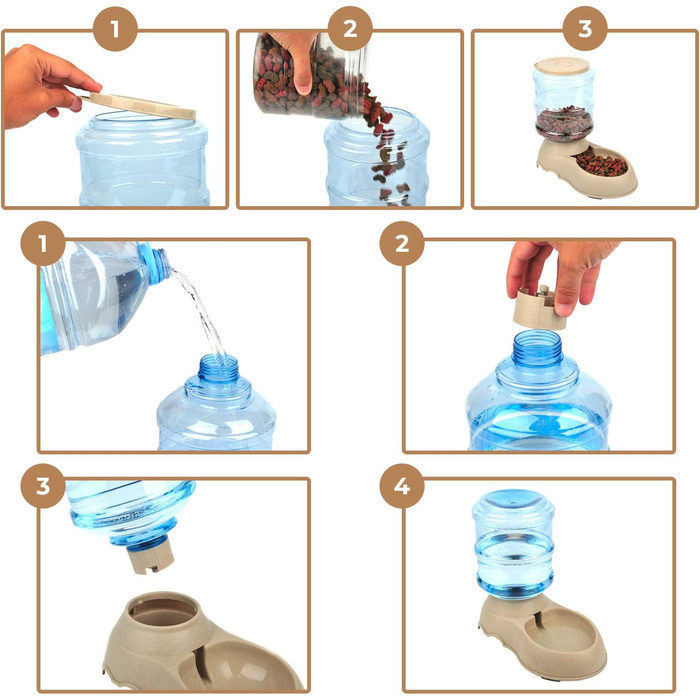 1
2
3
1
2
3
4