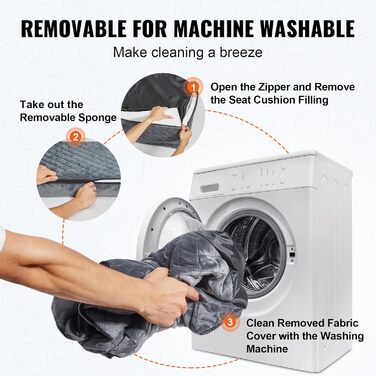 REMOVABLE FOR MACHINE WASHABLE

Make cleaning a breeze

1 Open the Zipper and Remove the Seat Cushion Filling

Take out the Removable Sponge

2

3 Clean Removed Fabric Cover with the Washing Machine