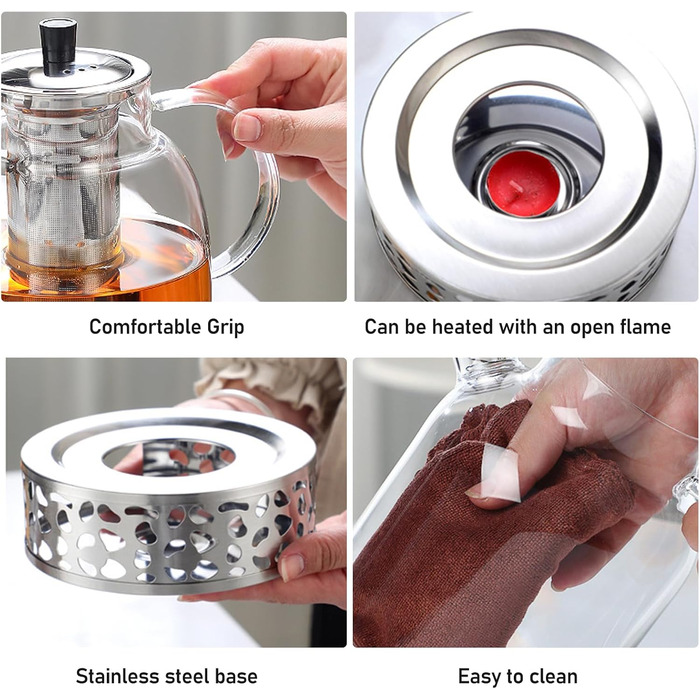 Comfortable Grip

Can be heated with an open flame

Stainless steel base

Easy to clean