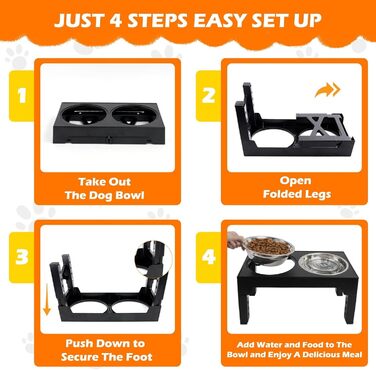 JUST 4 STEPS EASY SET UP

1

Take Out The Dog Bowl

2

Open Folded Legs

3

Push Down to Secure The Foot

4

Add Water and Food to The Bowl and Enjoy A Delicious Meal