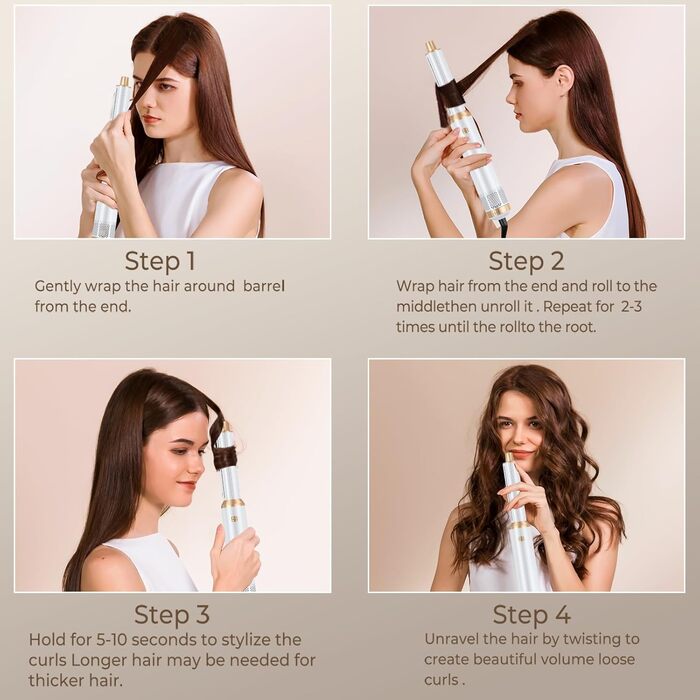 Step 1
Gently wrap the hair around  barrel from the end.

Step 2
Wrap hair from the end and roll to the middlethen unroll it . Repeat for  2-3 times until the rollto the root.

Step 3
Hold for 5-10 seconds to stylize the curls Longer hair may be needed for thicker hair.

Step 4
Unravel the hair by twisting to create beautiful volume loose curls .