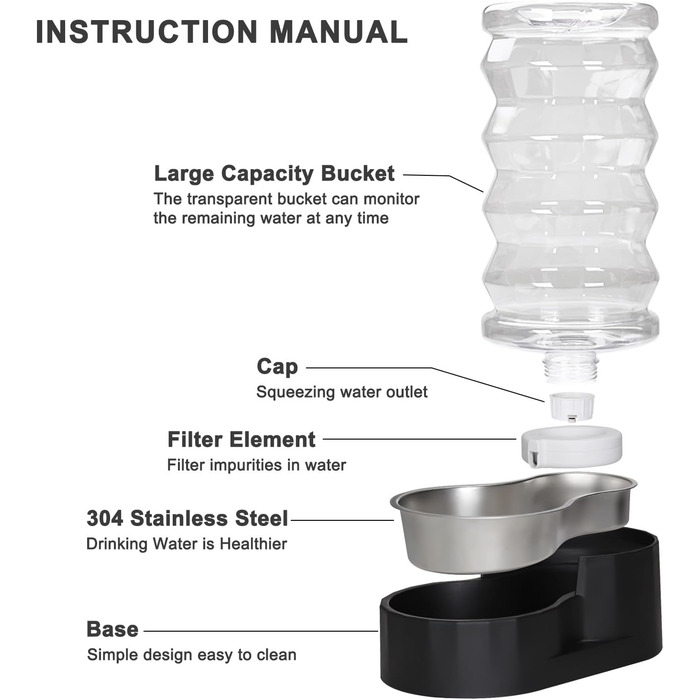 INSTRUCTION MANUAL

Large Capacity Bucket
The transparent bucket can monitor the remaining water at any time

Cap
Squeezing water outlet

Filter Element
Filter impurities in water

304 Stainless Steel
Drinking Water is Healthier

Base
Simple design easy to clean