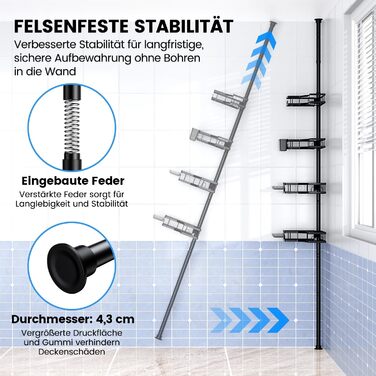 FELSENFESTE STABILITÄT

Verbesserte Stabilität für langfristige, sichere Aufbewahrung ohne Bohren in die Wand

Eingebaute Feder

Verstärkte Feder sorgt für Langlebigkeit und Stabilität

Durchmesser: 4,3 cm

Vergrößerte Druckfläche und Gummi verhindern Deckenschäden