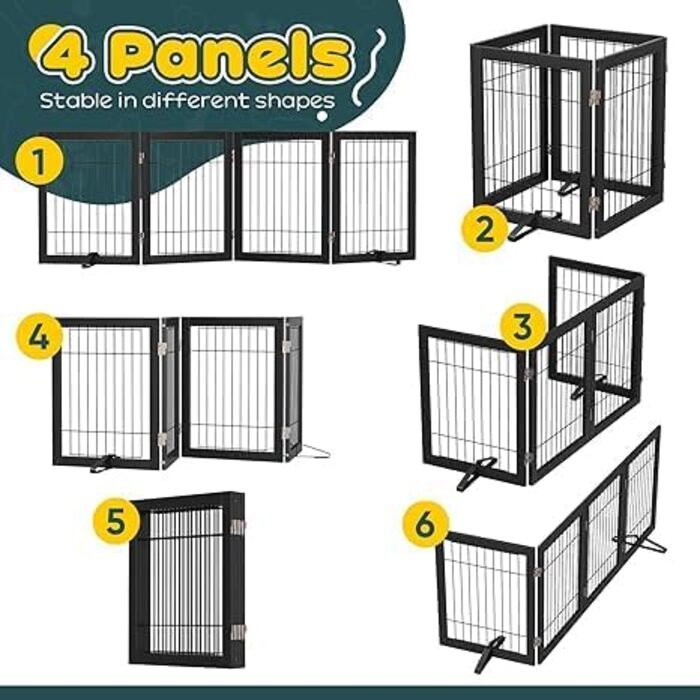 4 Panels
Stable in different shapes

1

2

4

3

5

6