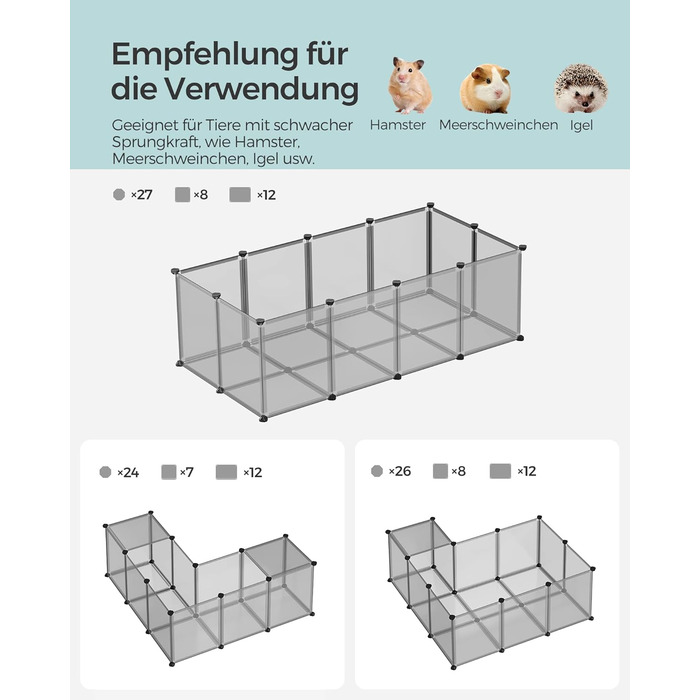 Empfehlung für die Verwendung

Geeignet für Tiere mit schwacher Sprungkraft, wie Hamster, Meerschweinchen, Igel usw.

Hamster Meerschweinchen Igel

×27 ×8 ×12

×24 ×7 ×12

×26 ×8 ×12