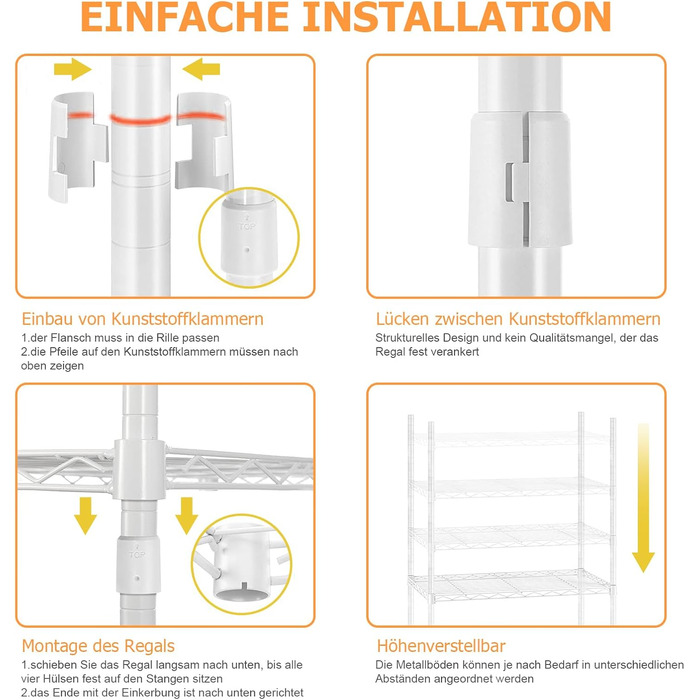 EINFACHE INSTALLATION

TOP

Einbau von Kunststoffklammern

1.der Flansch muss in die Rille passen
2.die Pfeile auf den Kunststoffklammern müssen nach oben zeigen

Lücken zwischen Kunststoffklammern

Strukturelles Design und kein Qualitätsmangel, der das Regal fest verankert

TOP

Montage des Regals

1.schieben Sie das Regal langsam nach unten, bis alle vier Hülsen fest auf den Stangen sitzen
2.das Ende mit der Einkerbung ist nach unten gerichtet

Höhenverstellbar

Die Metallböden können je nach Bedarf in unterschiedlichen Abständen angeordnet werden