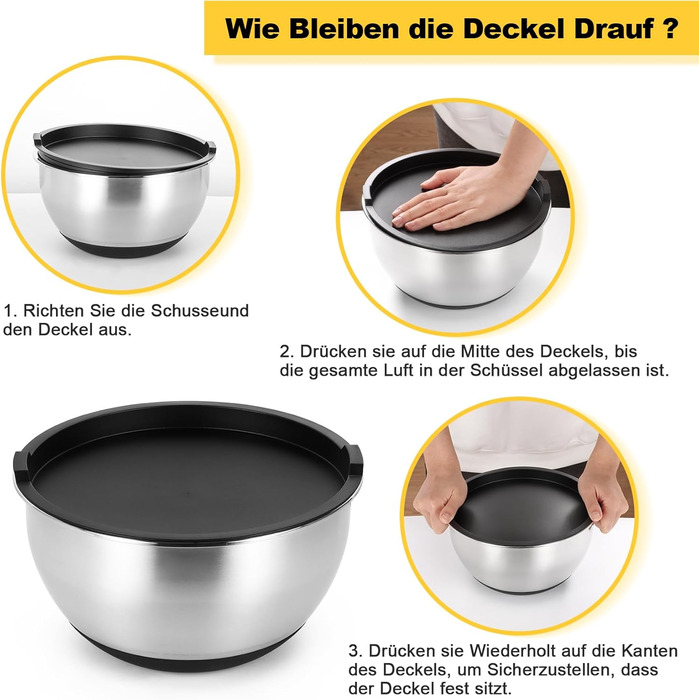 Wie Bleiben die Deckel Drauf ?

1. Richten Sie die Schusseund den Deckel aus.

2. Drücken sie auf die Mitte des Deckels, bis die gesamte Luft in der Schüssel abgelassen ist.

3. Drücken sie Wiederholt auf die Kanten des Deckels, um Sicherzustellen, dass der Deckel fest sitzt.