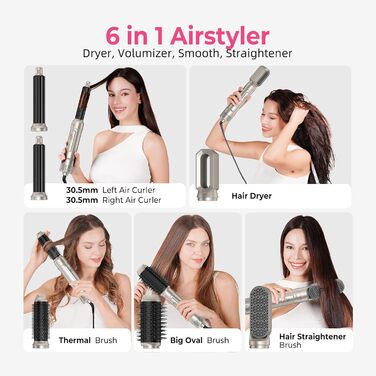 6 in 1 Airstyler
Dryer, Volumizer, Smooth, Straightener

30.5mm Left Air Curler
30.5mm Right Air Curler

Hair Dryer

Thermal Brush

Big Oval Brush

Hair Straightener Brush