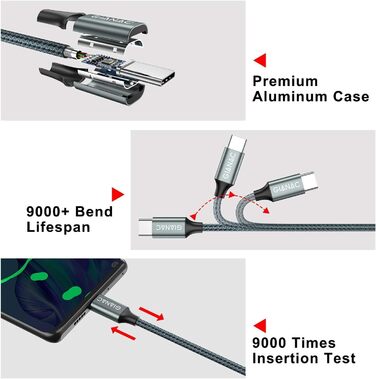 GIANAC

Premium Aluminum Case

GIANAC

GIANAC

GIANAC

9000+ Bend Lifespan

GIANAC

9000 Times Insertion Test