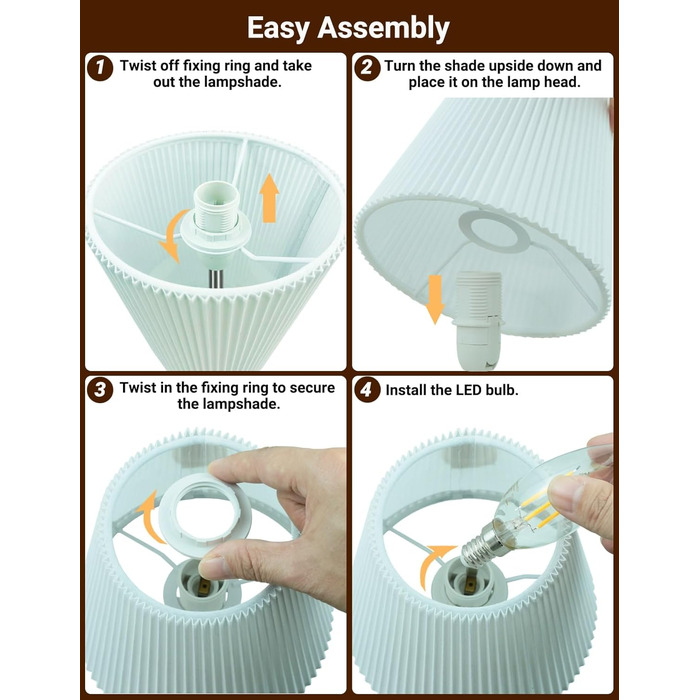 Easy Assembly

1 Twist off fixing ring and take out the lampshade.

2 Turn the shade upside down and place it on the lamp head.

3 Twist in the fixing ring to secure the lampshade.

4 Install the LED bulb.