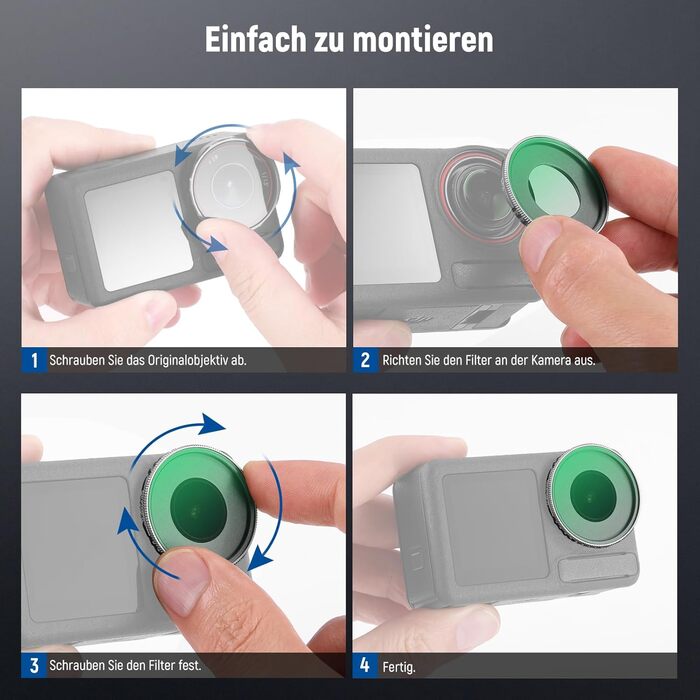 Einfach zu montieren

1 Schrauben Sie das Originalobjektiv ab.

2 Richten Sie den Filter an der Kamera aus.

3 Schrauben Sie den Filter fest.

4 Fertig.