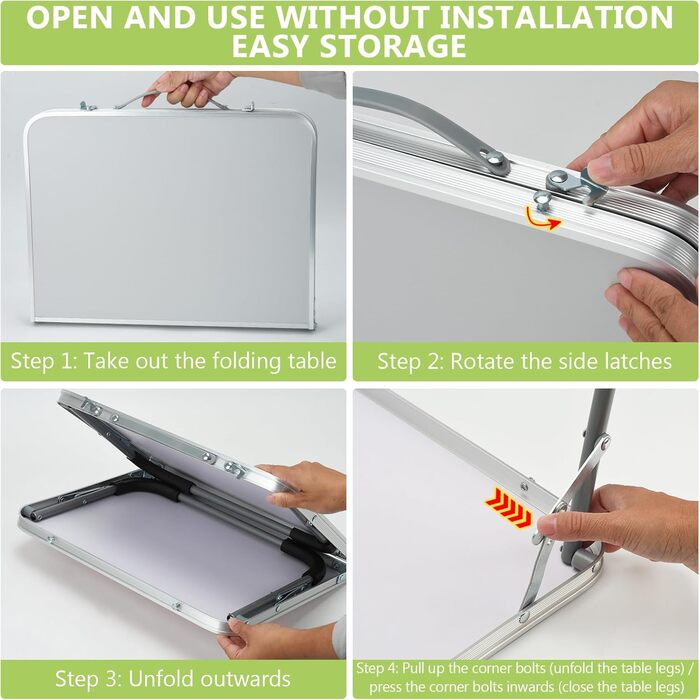 OPEN AND USE WITHOUT INSTALLATION
EASY STORAGE

Step 1: Take out the folding table

Step 2: Rotate the side latches

Step 3: Unfold outwards

Step 4: Pull up the corner bolts (unfold the table legs) / press the corner bolts inwards (close the table legs)