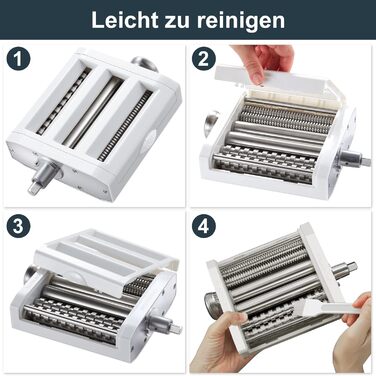 Leicht zu reinigen

1

2

3

4