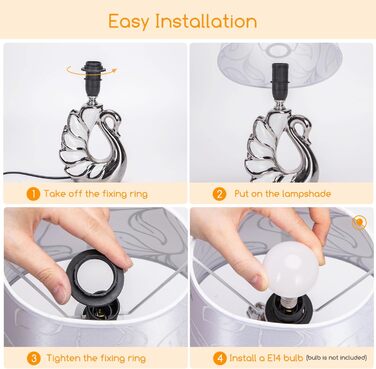 Easy Installation

1 Take off the fixing ring

2 Put on the lampshade

3 Tighten the fixing ring

4 Install a E14 bulb (bulb is not included)