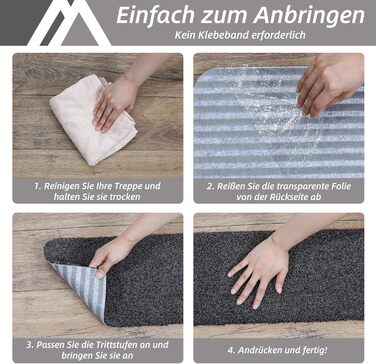 Einfach zum Anbringen
Kein Klebeband erforderlich

1. Reinigen Sie Ihre Treppe und halten Sie sie trocken

2. Reißen Sie die transparente Folie von der Rückseite ab

3. Passen Sie die Trittstufen an und bringen Sie sie an

4. Andrücken und fertig!