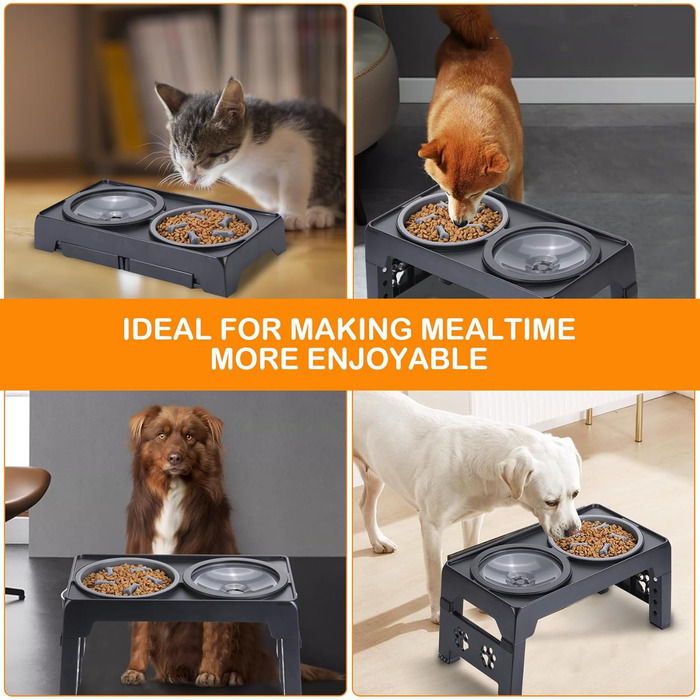 IDEAL FOR MAKING MEALTIME MORE ENJOYABLE