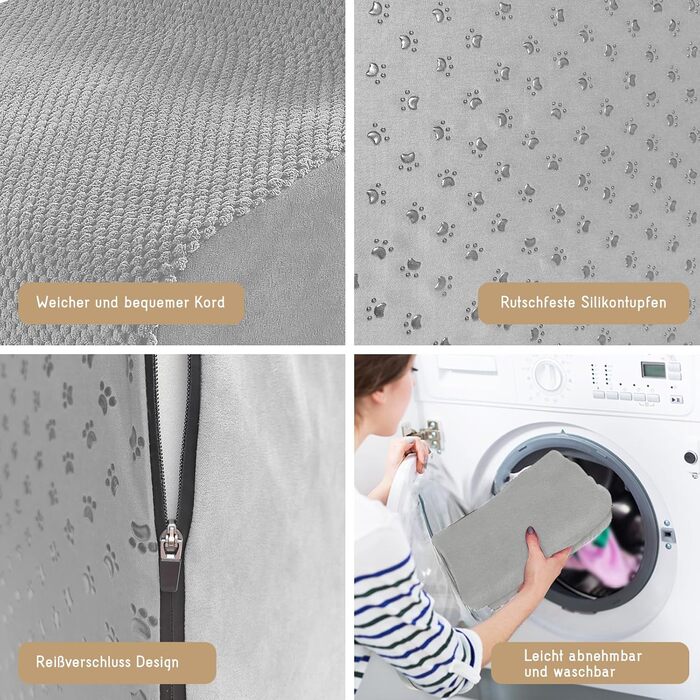 Weicher und bequemer Kord

Rutschfeste Silikontupfen

Reißverschluss Design

Leicht abnehmbar und waschbar