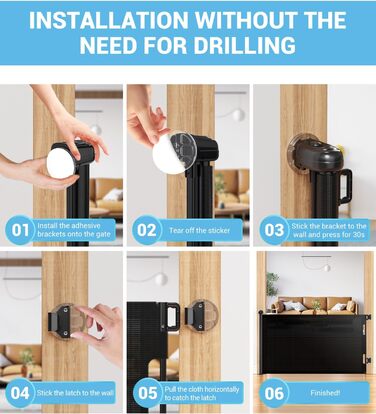 INSTALLATION WITHOUT THE NEED FOR DRILLING

01 Install the adhesive brackets onto the gate

02 Tear off the sticker

03 Stick the bracket to the wall and press for 30s

04 Stick the latch to the wall

05 Pull the cloth horizontally to catch the latch

06 Finished!