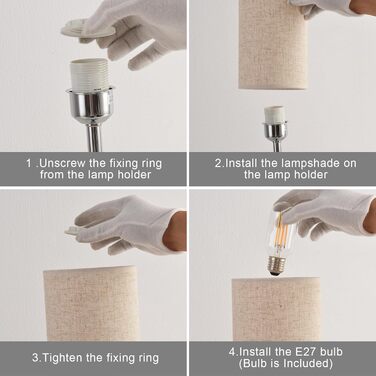 1 .Unscrew the fixing ring from the lamp holder

2.Install the lampshade on the lamp holder

3.Tighten the fixing ring

4.Install the E27 bulb (Bulb is Included)