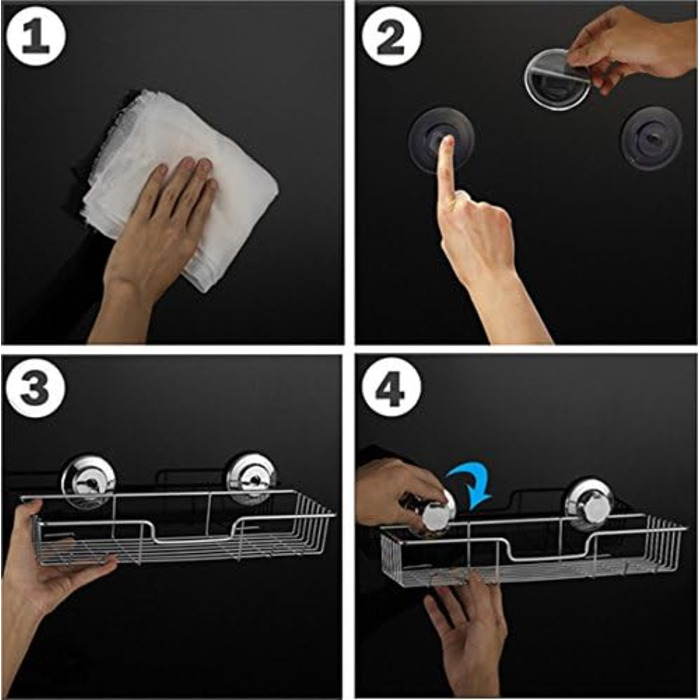 1

2

3

4