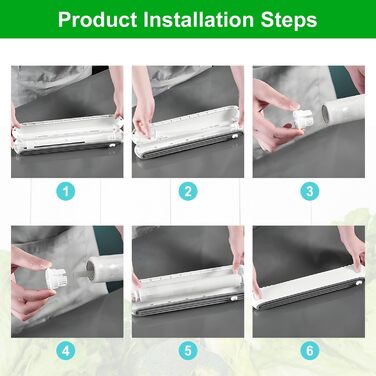 Product Installation Steps

1

2

3

4

5

6