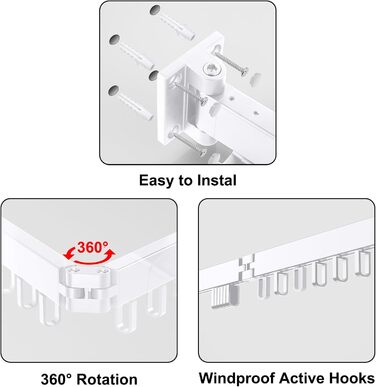 Easy to Instal

360°

360° Rotation

Windproof Active Hooks