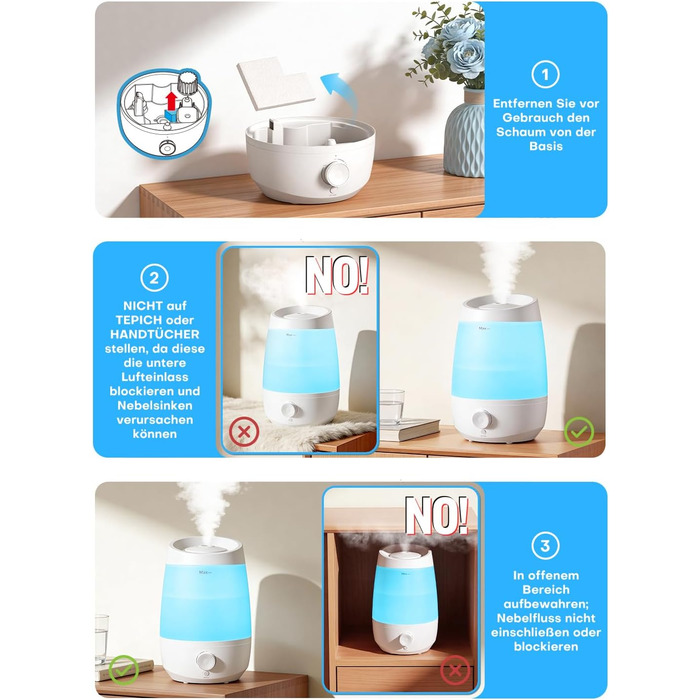 1

Entfernen Sie vor Gebrauch den Schaum von der Basis

2

NICHT auf TEPICH oder HANDTÜCHER stellen, da diese die untere Lufteinlass blockieren und Nebelsinken verursachen können

NO!

NO!

3

In offenem Bereich aufbewahren; Nebelfluss nicht einschließen oder blockieren