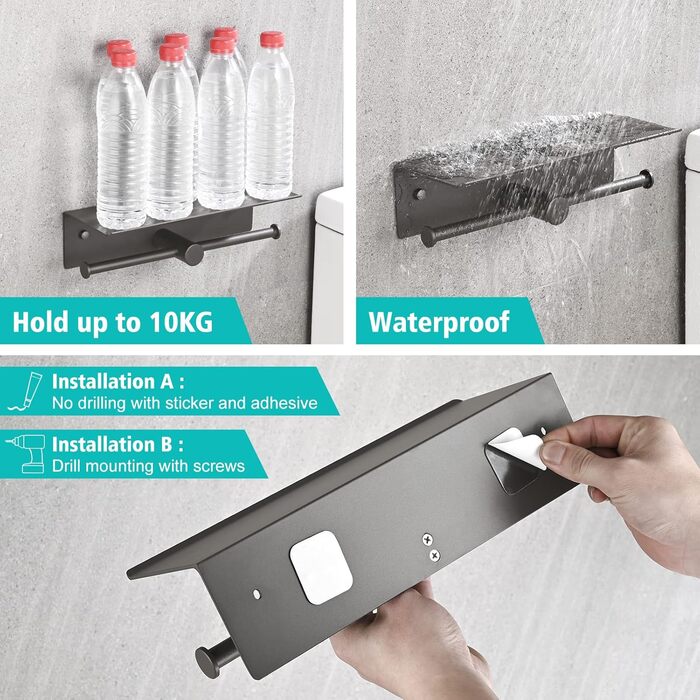 Hold up to 10KG

Waterproof

Installation A :
No drilling with sticker and adhesive

Installation B :
Drill mounting with screws