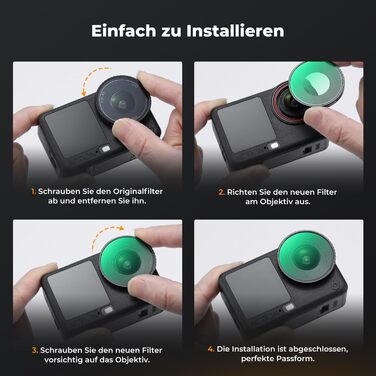 Einfach zu Installieren

1. Schrauben Sie den Originalfilter ab und entfernen Sie ihn.

2. Richten Sie den neuen Filter am Objektiv aus.

3. Schrauben Sie den neuen Filter vorsichtig auf das Objektiv.

4. Die Installation ist abgeschlossen, perfekte Passform.