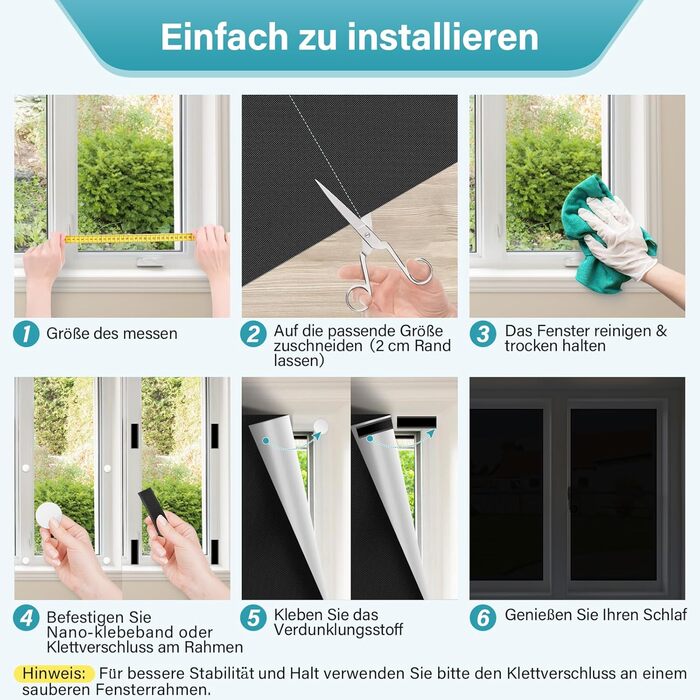 Einfach zu installieren

1 Größe des messen

2 Auf die passende Größe zuschneiden (2 cm Rand lassen)

3 Das Fenster reinigen & trocken halten

4 Befestigen Sie Nano-klebeband oder Klettverschluss am Rahmen

5 Kleben Sie das Verdunklungsstoff

6 Genießen Sie Ihren Schlaf

Hinweis: Für bessere Stabilität und Halt verwenden Sie bitte den Klettverschluss an einem sauberen Fensterrahmen.