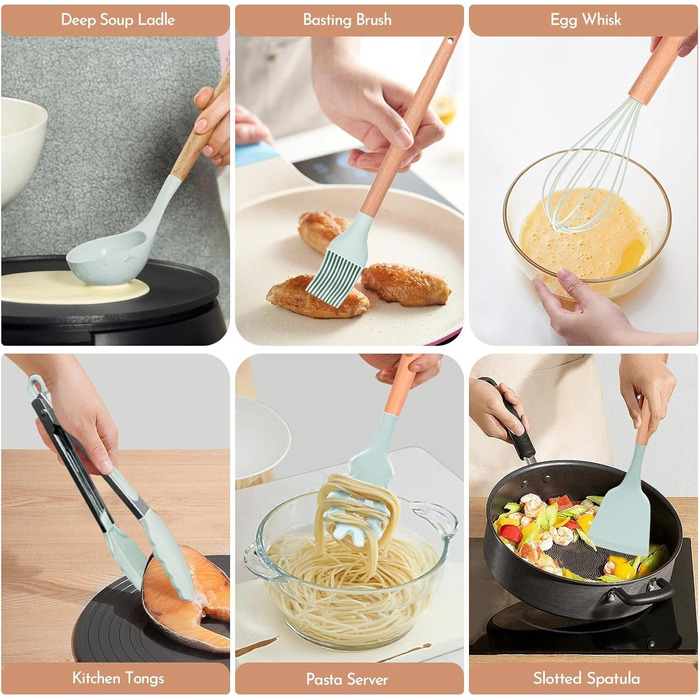 Deep Soup Ladle

Basting Brush

Egg Whisk

Kitchen Tongs

Pasta Server

Slotted Spatula