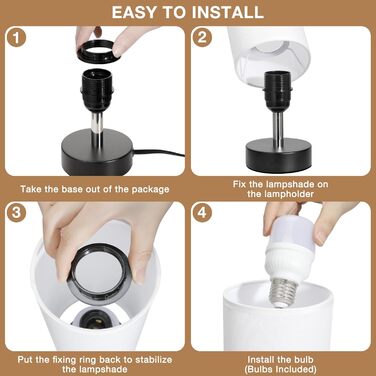 EASY TO INSTALL

1

Take the base out of the package

2

Fix the lampshade on the lampholder

3

Put the fixing ring back to stabilize the lampshade

4

Install the bulb
(Bulbs Included)