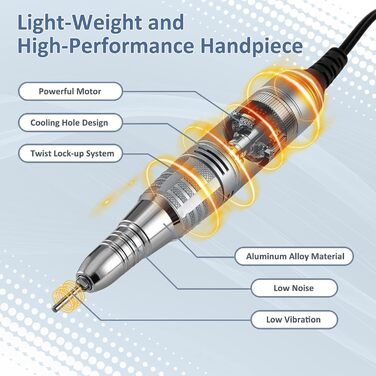 Light-Weight and High-Performance Handpiece

Powerful Motor

Cooling Hole Design

Twist Lock-up System

Aluminum Alloy Material

Low Noise

Low Vibration