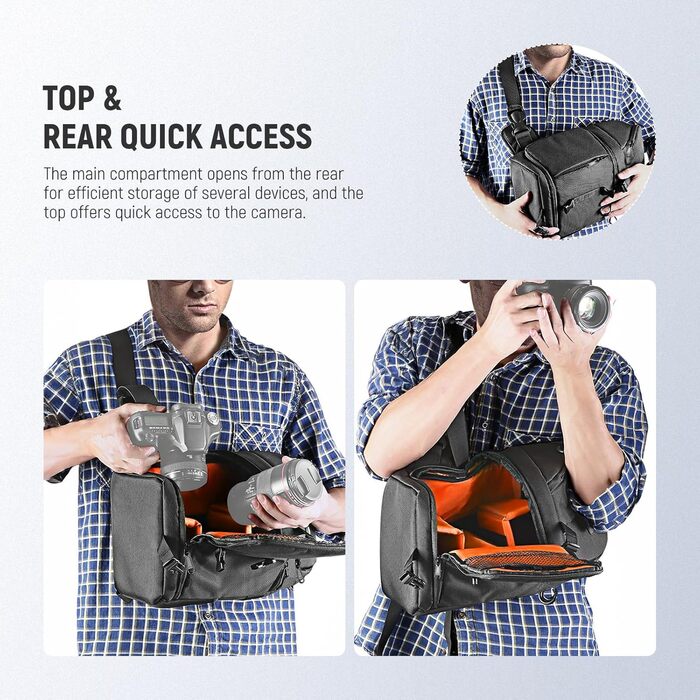 TOP &
REAR QUICK ACCESS

The main compartment opens from the rear for efficient storage of several devices, and the top offers quick access to the camera.