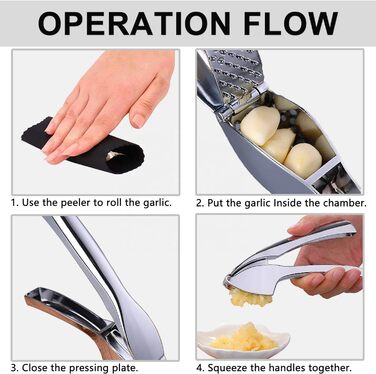 OPERATION FLOW

1. Use the peeler to roll the garlic.

2. Put the garlic Inside the chamber.

3. Close the pressing plate.

4. Squeeze the handles together.