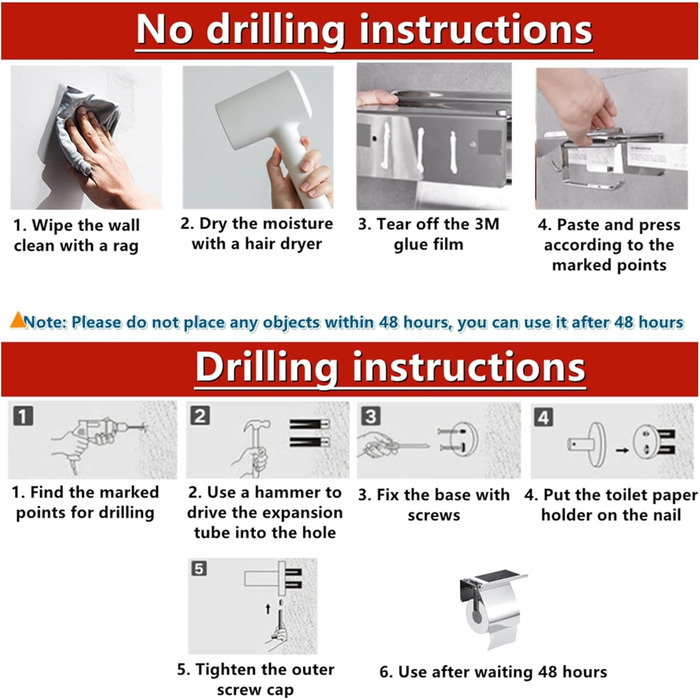 No drilling instructions

1. Wipe the wall clean with a rag

2. Dry the moisture with a hair dryer

3. Tear off the 3M glue film

4. Paste and press according to the marked points

Note: Please do not place any objects within 48 hours, you can use it after 48 hours

Drilling instructions

1

1. Find the marked points for drilling

2

2. Use a hammer to drive the expansion tube into the hole

3

3. Fix the base with screws

4

4. Put the toilet paper holder on the nail

5

5. Tighten the outer screw cap

6. Use after waiting 48 hours