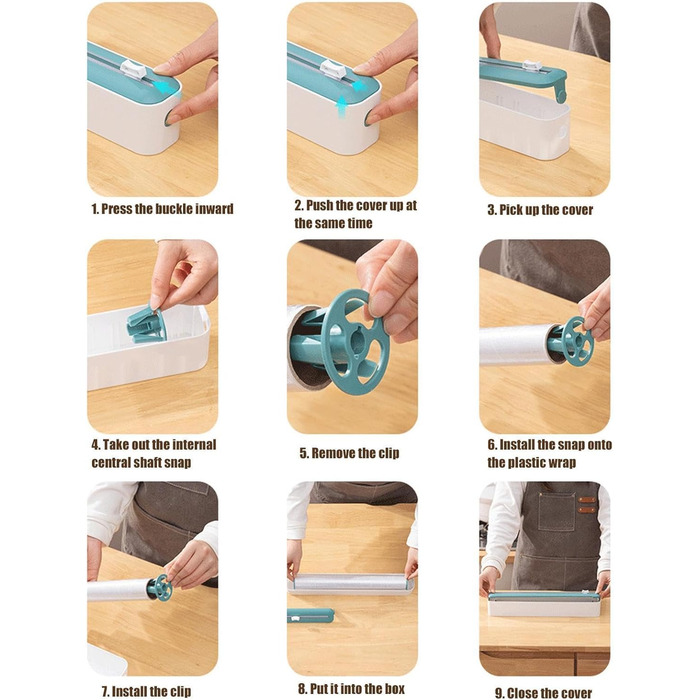 1. Press the buckle inward

2. Push the cover up at the same time

3. Pick up the cover

4. Take out the internal central shaft snap

5. Remove the clip

6. Install the snap onto the plastic wrap

7. Install the clip

8. Put it into the box

9. Close the cover