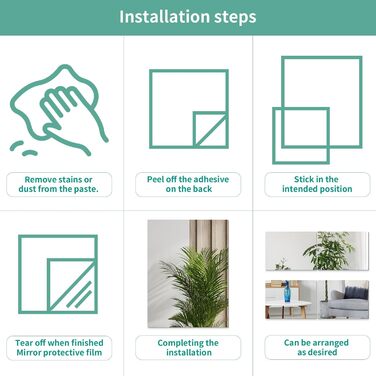 Installation steps

Remove stains or dust from the paste.

Peel off the adhesive on the back

Stick in the intended position

Tear off when finished Mirror protective film

Completing the installation

Can be arranged as desired