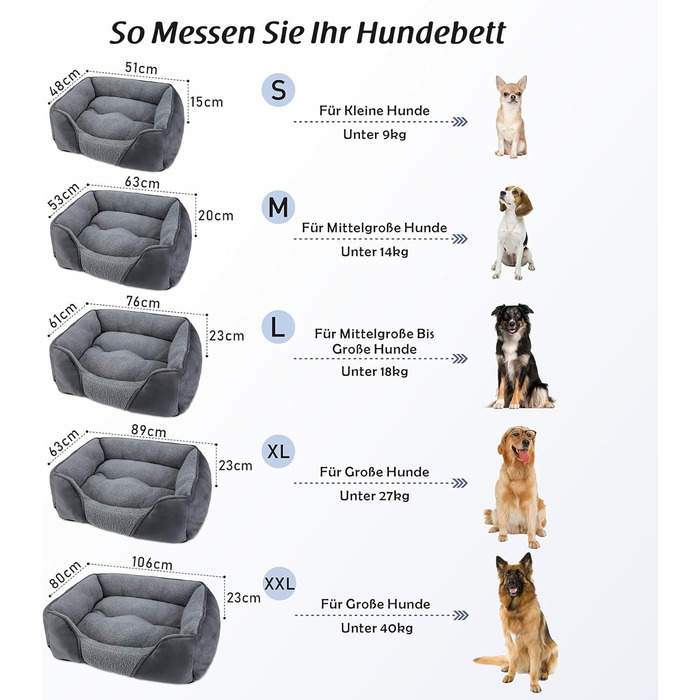 So Messen Sie Ihr Hundebett

48cm 51cm 15cm

S

Für Kleine Hunde
Unter 9kg

53cm 63cm 20cm

M

Für Mittelgroße Hunde
Unter 14kg

61cm 76cm 23cm

L

Für Mittelgroße Bis Große Hunde
Unter 18kg

63cm 89cm 23cm

XL

Für Große Hunde
Unter 27kg

80cm 106cm 23cm

XXL

Für Große Hunde
Unter 40kg