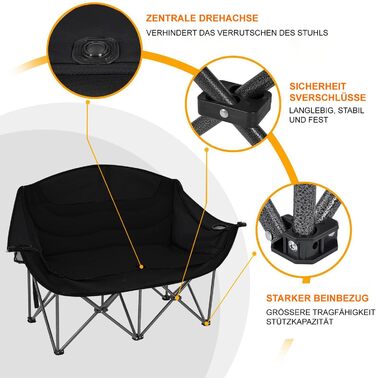 ZENTRALE DREHACHSE
VERHINDERT DAS VERRUTSCHEN DES STUHLS

SICHERHEIT SVERSCHLÜSSE
LANGLEBIG, STABIL UND FEST

STARKER BEINBEZUG
GRÖSSERE TRAGFÄHIGKEIT STÜTZKAPAZITÄT