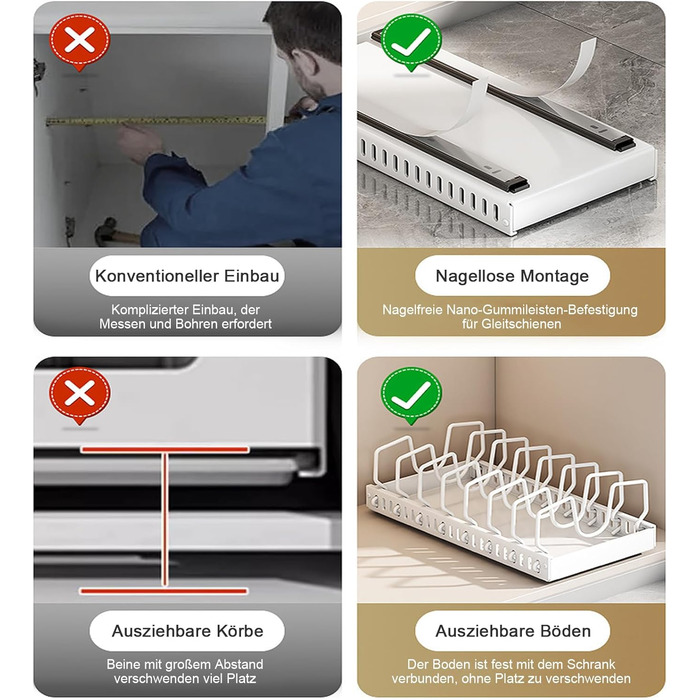 Konventioneller Einbau

Komplizierter Einbau, der Messen und Bohren erfordert

Nagellose Montage

Nagelfreie Nano-Gummileisten-Befestigung für Gleitschienen

Ausziehbare Körbe

Beine mit großem Abstand verschwenden viel Platz

Ausziehbare Böden

Der Boden ist fest mit dem Schrank verbunden, ohne Platz zu verschwenden