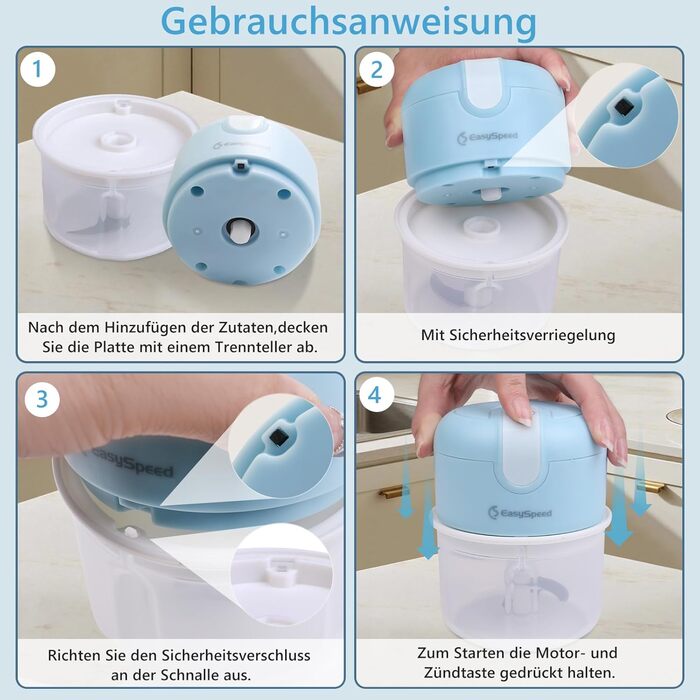 Gebrauchsanweisung

1

EasySpeed

Nach dem Hinzufügen der Zutaten,decken Sie die Platte mit einem Trennteller ab.

2

EasySpeed

Mit Sicherheitsverriegelung

3

EasySpeed

Richten Sie den Sicherheitsverschluss an der Schnalle aus.

4

EasySpeed

Zum Starten die Motor- und Zündtaste gedrückt halten.