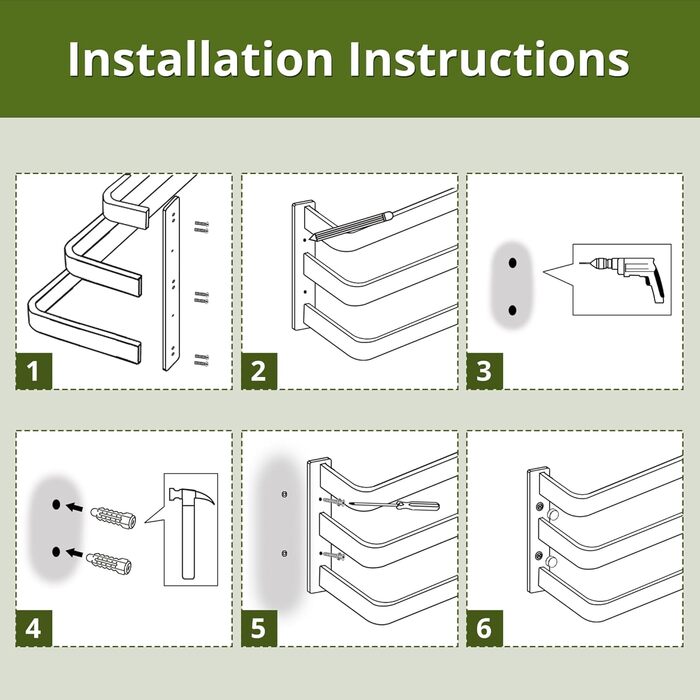 Installation Instructions

1

2

3

4

5

6