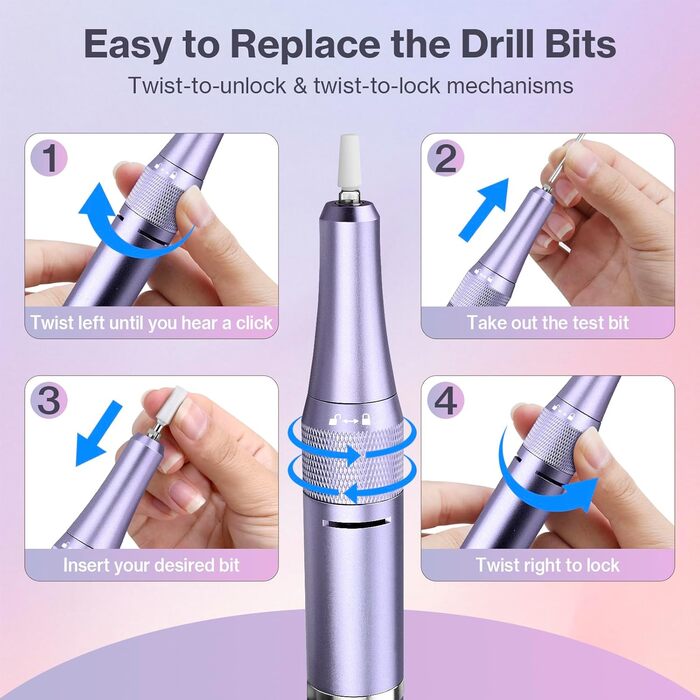 Easy to Replace the Drill Bits

Twist-to-unlock & twist-to-lock mechanisms

1

Twist left until you hear a click

2

Take out the test bit

3

Insert your desired bit

4

Twist right to lock