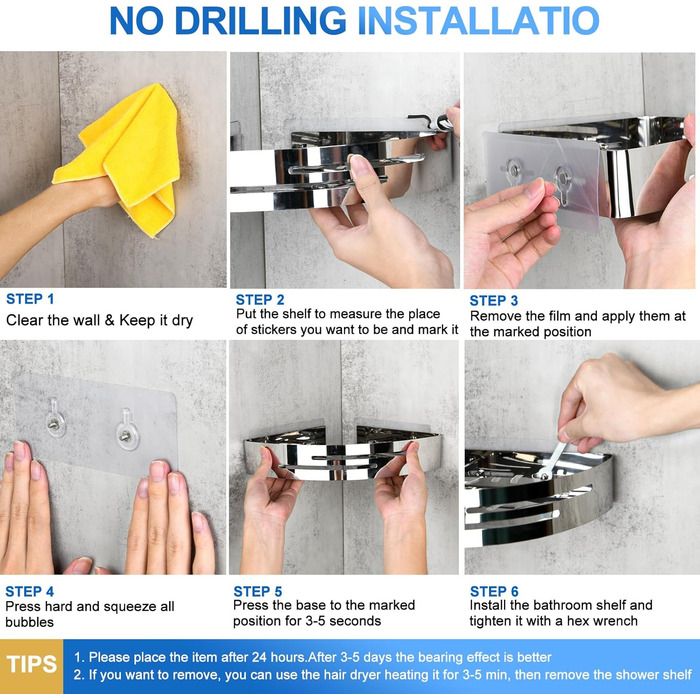 NO DRILLING INSTALLATIO

STEP 1
Clear the wall & Keep it dry

STEP 2
Put the shelf to measure the place of stickers you want to be and mark it

STEP 3
Remove the film and apply them at the marked position

STEP 4
Press hard and squeeze all bubbles

STEP 5
Press the base to the marked position for 3-5 seconds

STEP 6
Install the bathroom shelf and tighten it with a hex wrench

TIPS
1. Please place the item after 24 hours.After 3-5 days the bearing effect is better
2. If you want to remove, you can use the hair dryer heating it for 3-5 min, then remove the shower shelf