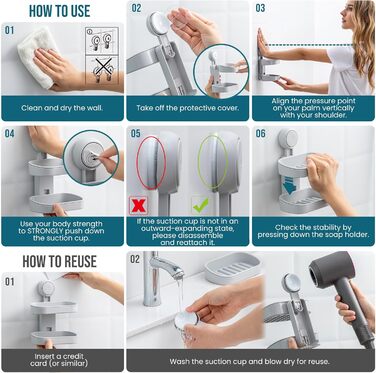 HOW TO USE

01

Clean and dry the wall.

02

Take off the protective cover.

03

Align the pressure point on your palm vertically with your shoulder.

04

Use your body strength to STRONGLY push down the suction cup.

05

If the suction cup is not in an outward-expanding state, please disassemble and reattach it.

06

Check the stability by pressing down the soap holder.

HOW TO REUSE

01

Insert a credit card (or similar)

02

Wash the suction cup and blow dry for reuse.